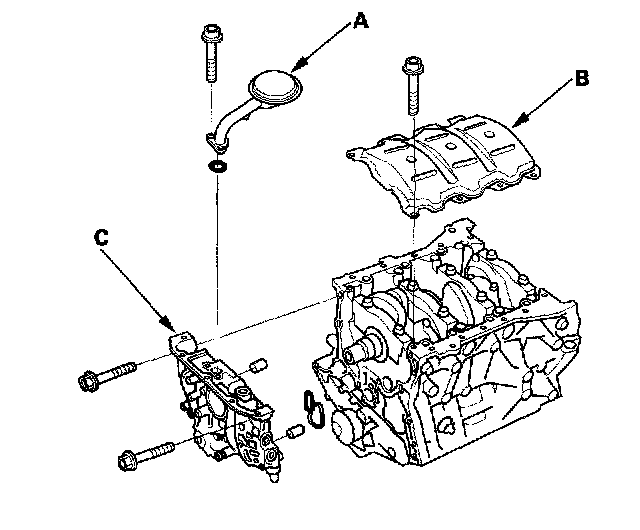 A
B
C