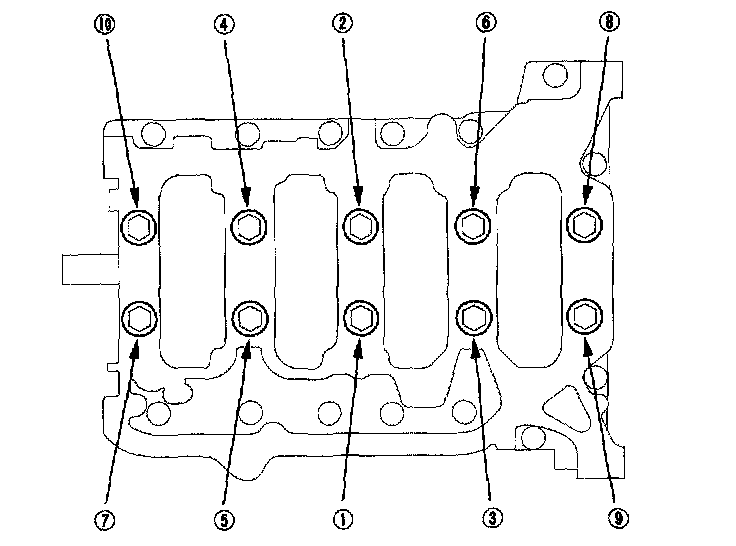 10 4 2 6 8

7 5 1 3 9