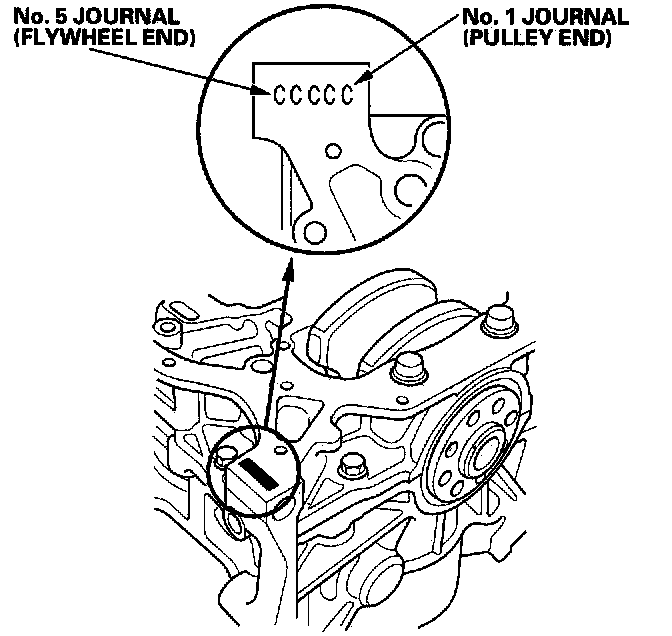 No. 5 JOURNAL
(FLYWHEEL END)

No. 1 JOURNAL
(PULLEY END)

CCCCC