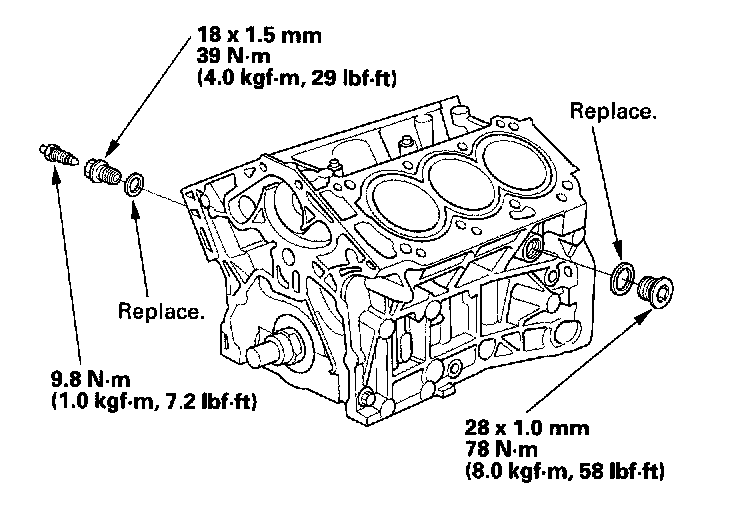 18 x 1.5 mm
39 N·m
(4.0 kgf·m, 29 lbf·ft)

Replace.

Replace.

9.8 N·m
(1.0 kgf·m, 7.2 lbf·ft)

28 x 1.0 mm
78 N·m
(8.0 kgf·m, 58 lbf·ft)