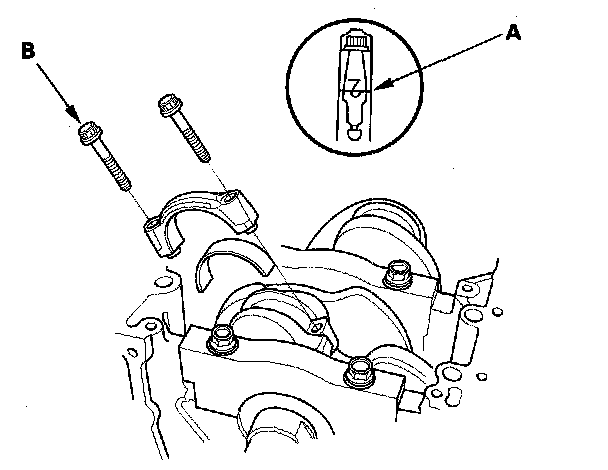 B

A

2