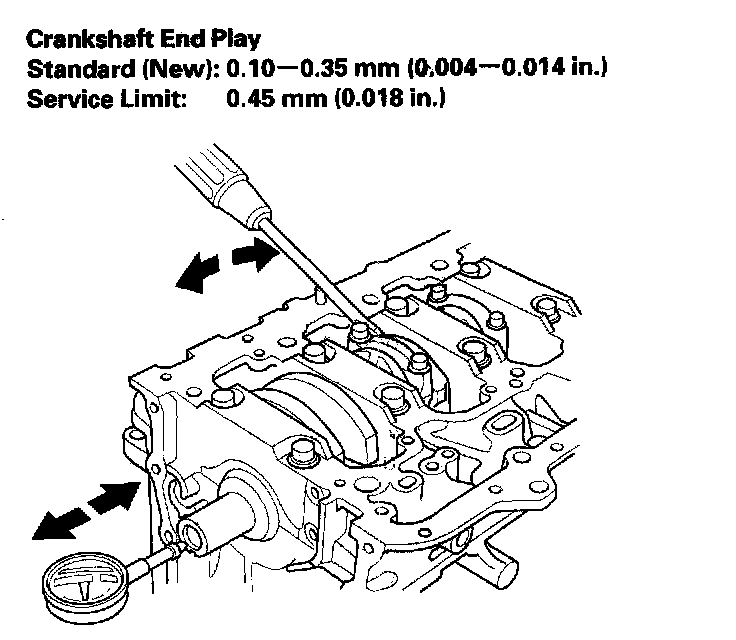 Crankshaft End Play
Standard (New): 0.10—0.35 mm (0.004—0.014 in.)
Service Limit: 0.45 mm (0.018 in.)