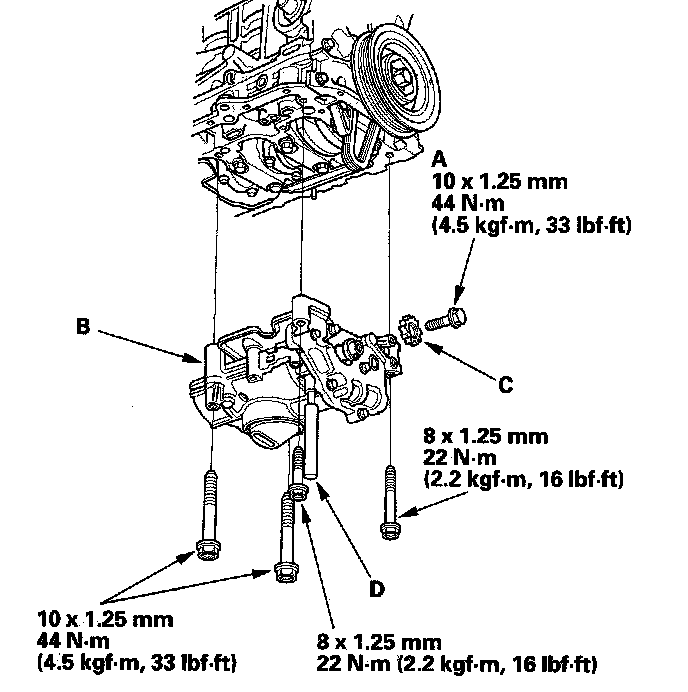 A
10 x 1.25 mm
44 N·m
(4.5 kgf·m, 33 lbf·ft)

B

C

8 x 1.25 mm
22 N·m
(2.2 kgf·m, 16 lbf·ft)

D

10 x 1.25 mm
44 N·m
(4.5 kgf·m, 33 lbf·ft)

8 x 1.25 mm
22 N·m (2.2 kgf·m, 16 lbf·ft)