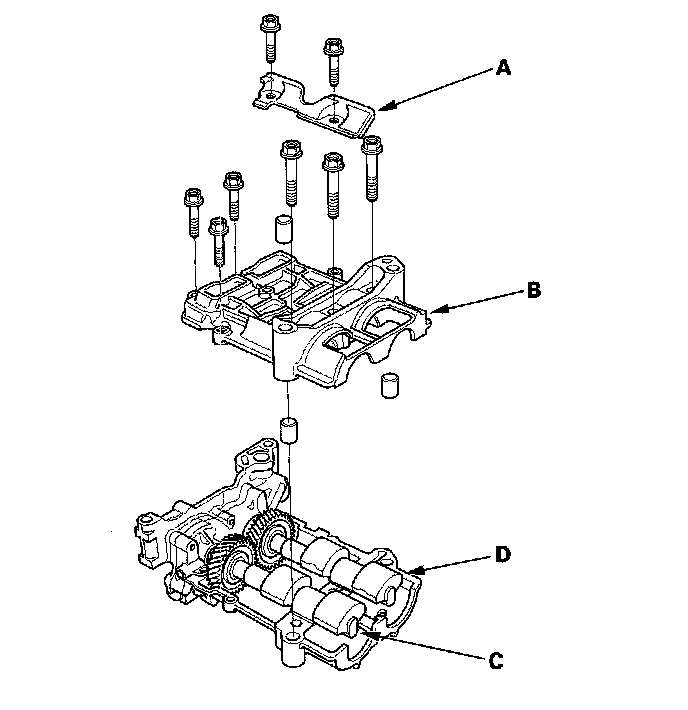 A
B
D
C