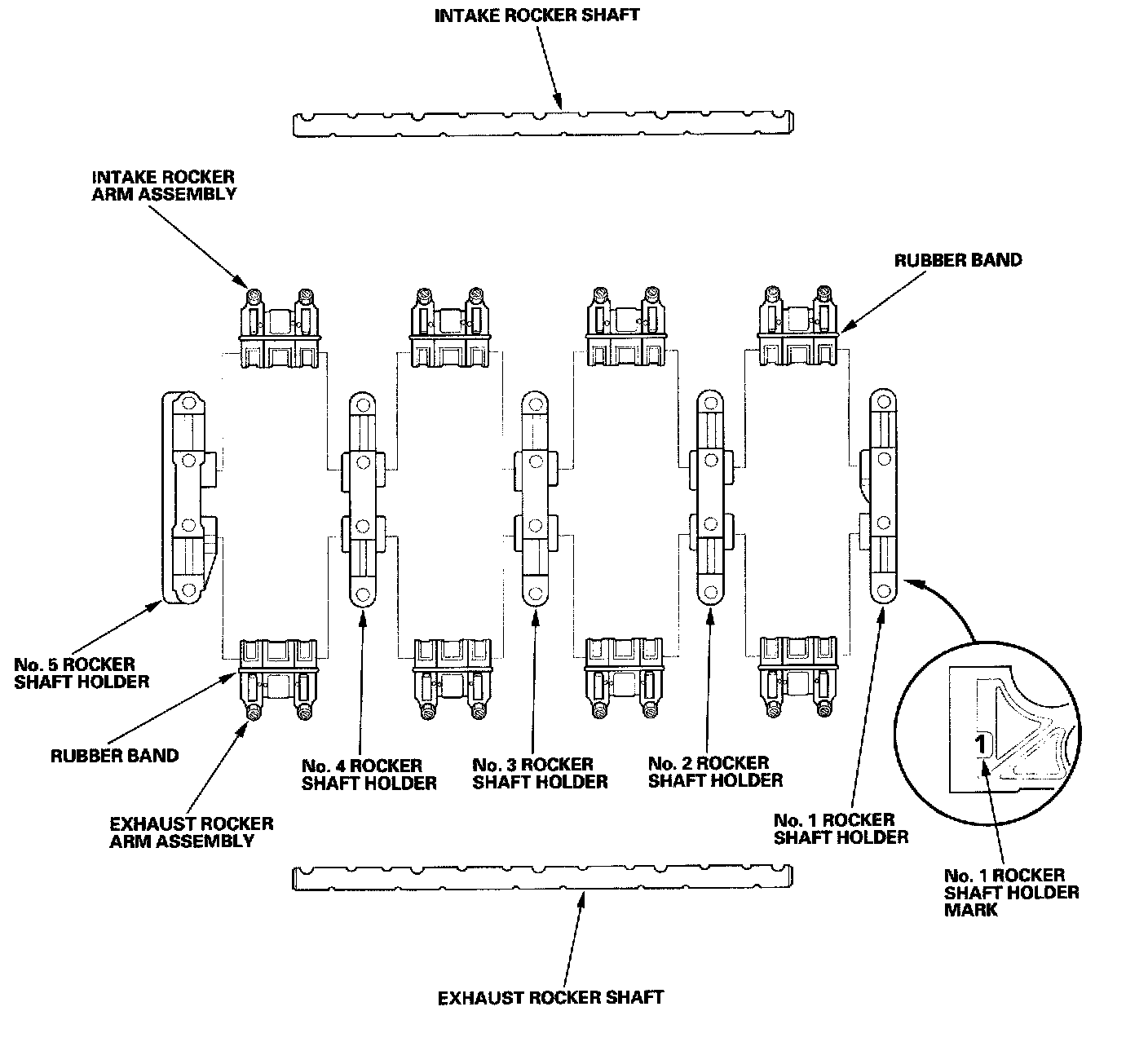 INTAKE ROCKER SHAFT

INTAKE ROCKER ARM ASSEMBLY

RUBBER BAND

No. 5 ROCKER SHAFT HOLDER

RUBBER BAND

EXHAUST ROCKER ARM ASSEMBLY

No. 4 ROCKER SHAFT HOLDER

No. 3 ROCKER SHAFT HOLDER

No. 2 ROCKER SHAFT HOLDER

No. 1 ROCKER SHAFT HOLDER

1

No. 1 ROCKER SHAFT HOLDER MARK

EXHAUST ROCKER SHAFT