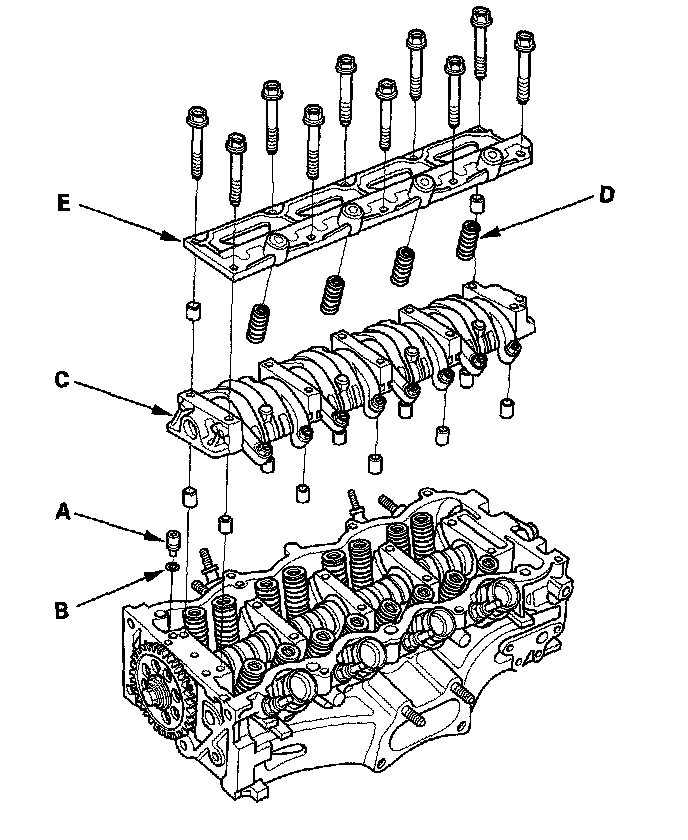 E
D
C
A
B