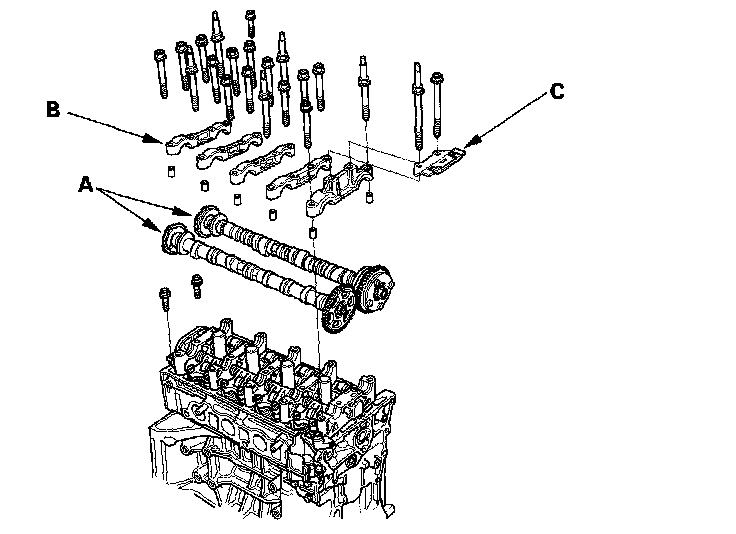 B

C

A