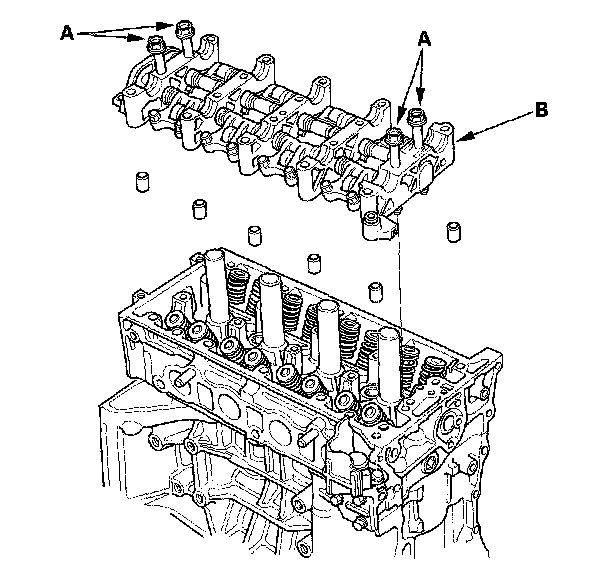 A
A
B