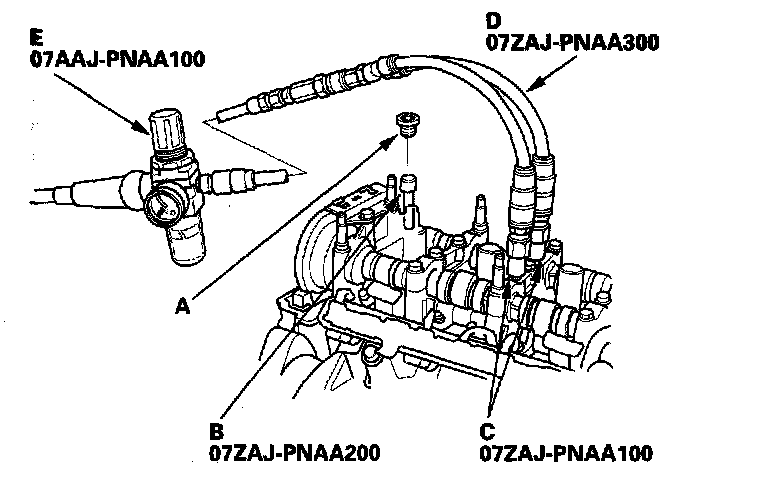 E
07AAJ-PNAA100

D
07ZAJ-PNAA300

A

B
07ZAJ-PNAA200

C
07ZAJ-PNAA100