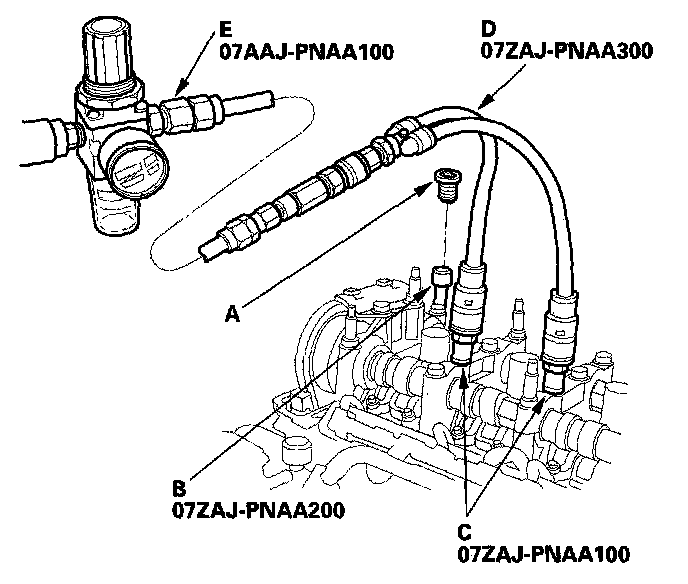 E
07AAJ-PNAA100

D
07ZAJ-PNAA300

A

B
07ZAJ-PNAA200

C
07ZAJ-PNAA100