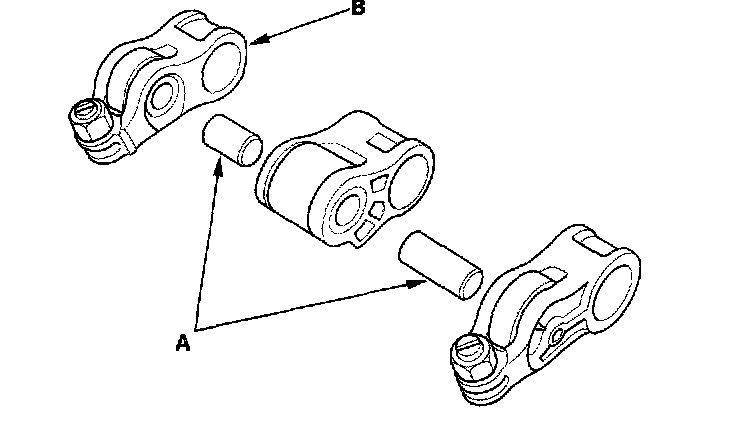 B

A