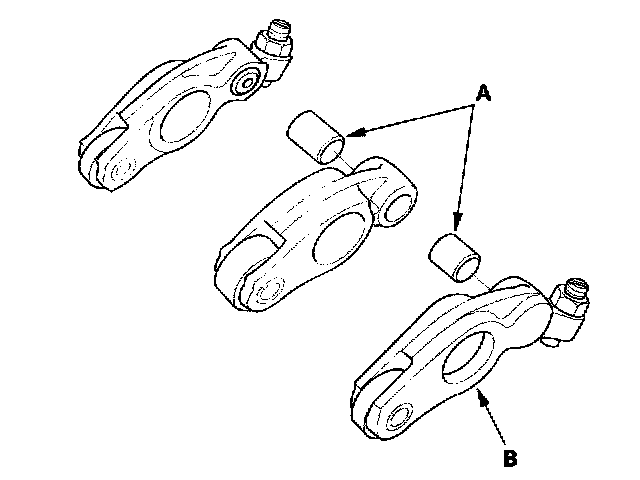 A

B