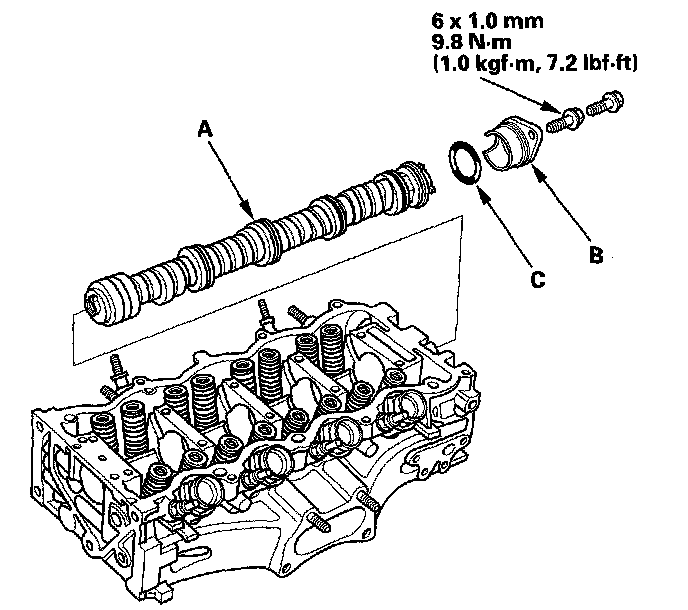 6 x 1.0 mm
9.8 N·m
(1.0 kgf·m, 7.2 lbf·ft)

A

B

C