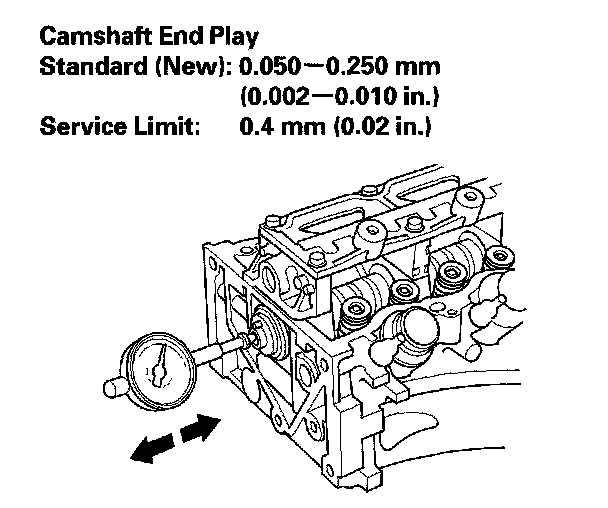 Camshaft End Play
Standard (New): 0.050—0.250 mm
(0.002—0.010 in.)
Service Limit: 0.4 mm (0.02 in.)