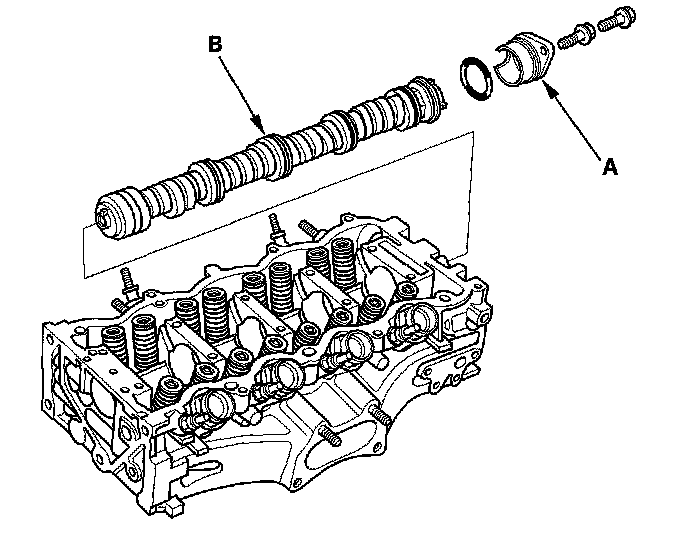 B

A