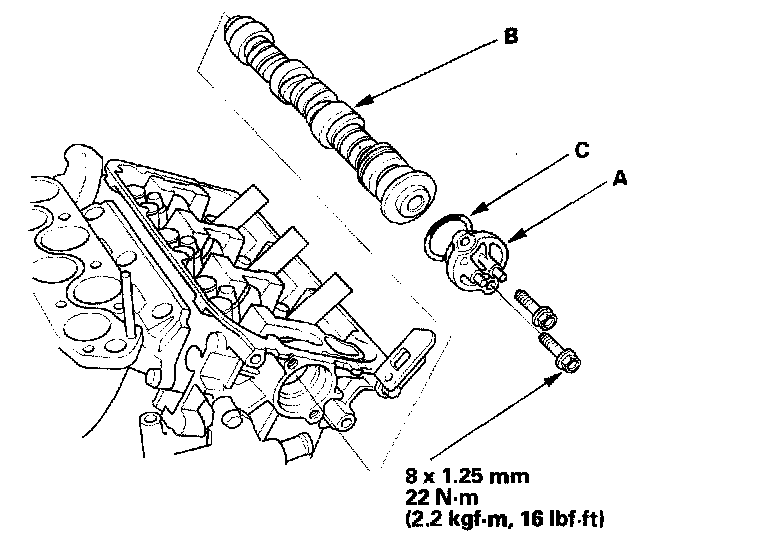 B

C

A

8 x 1.25 mm
22 N·m
(2.2 kgf·m, 16 lbf·ft)