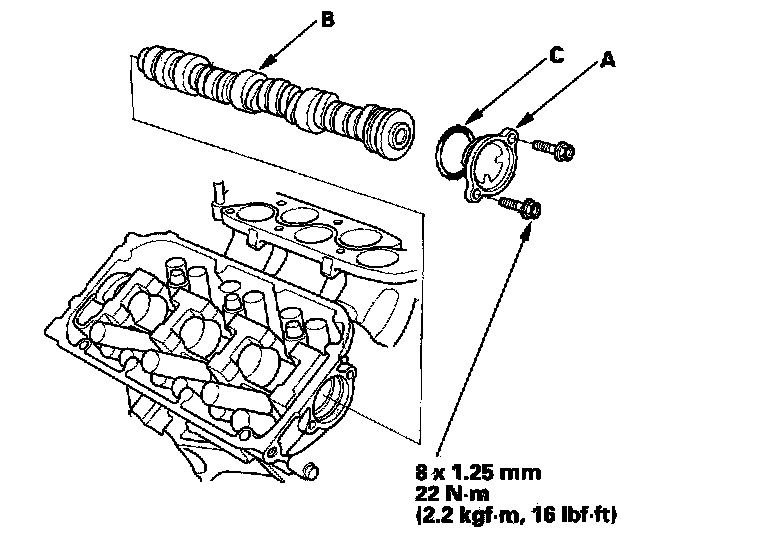 B

C

A

8 x 1.25 mm
22 N·m
(2.2 kgf·m, 16 lbf·ft)