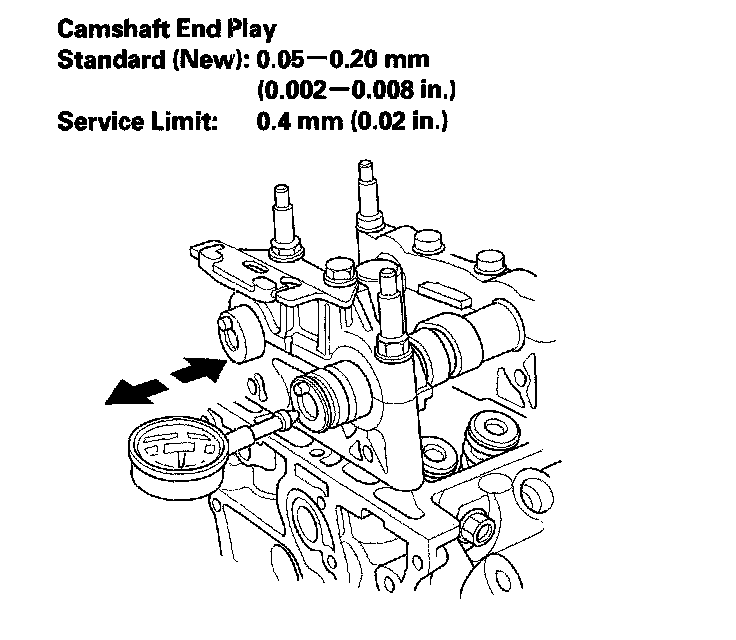 Camshaft End Play
Standard (New): 0.05—0.20 mm
(0.002—0.008 in.)
Service Limit: 0.4 mm (0.02 in.)