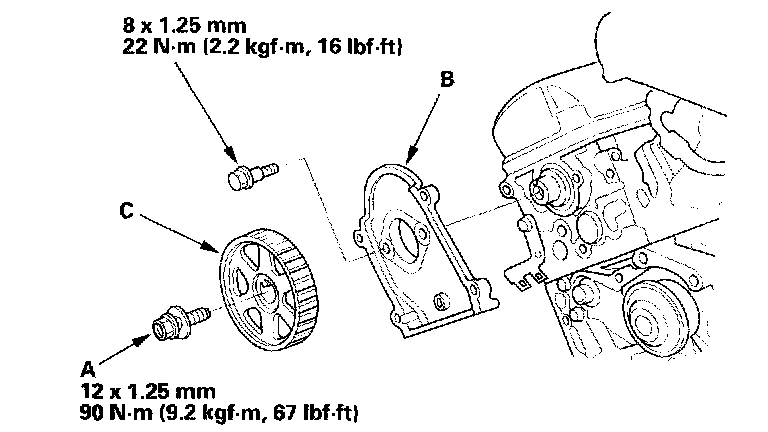 8 x 1.25 mm
22 N·m (2.2 kgf·m, 16 lbf·ft)

B

C

A
12 x 1.25 mm
90 N·m (9.2 kgf·m, 67 lbf·ft)