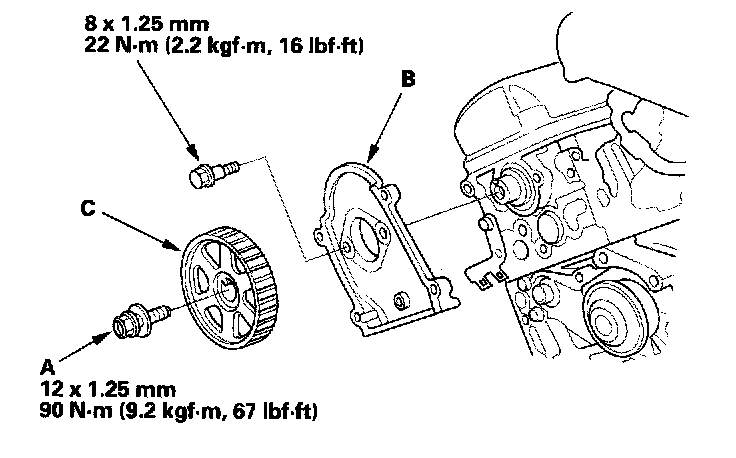 8 x 1.25 mm
22 N·m (2.2 kgf·m, 16 lbf·ft)

B

C

A
12 x 1.25 mm
90 N·m (9.2 kgf·m, 67 lbf·ft)