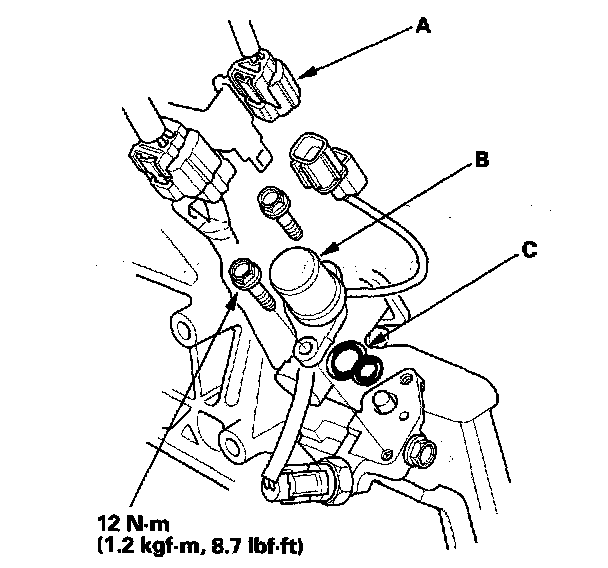 A

B

C

12 N·m
(1.2 kgf·m, 8.7 lbf·ft)