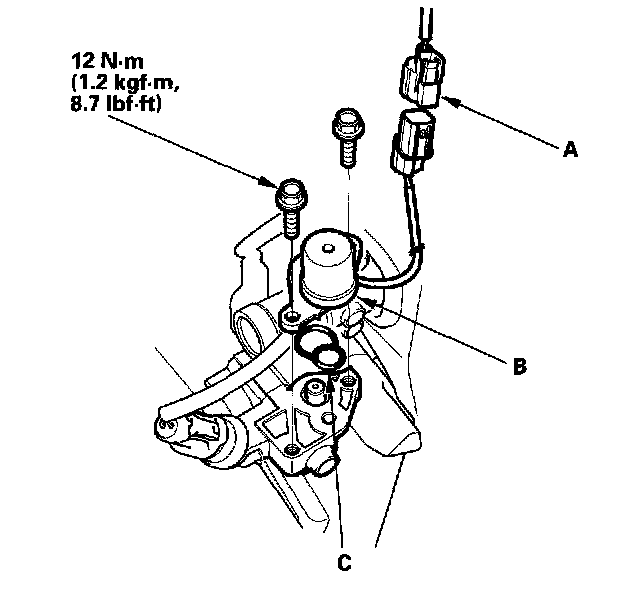 12 N·m
(1.2 kgf·m,
8.7 lbf·ft)

A

B

C