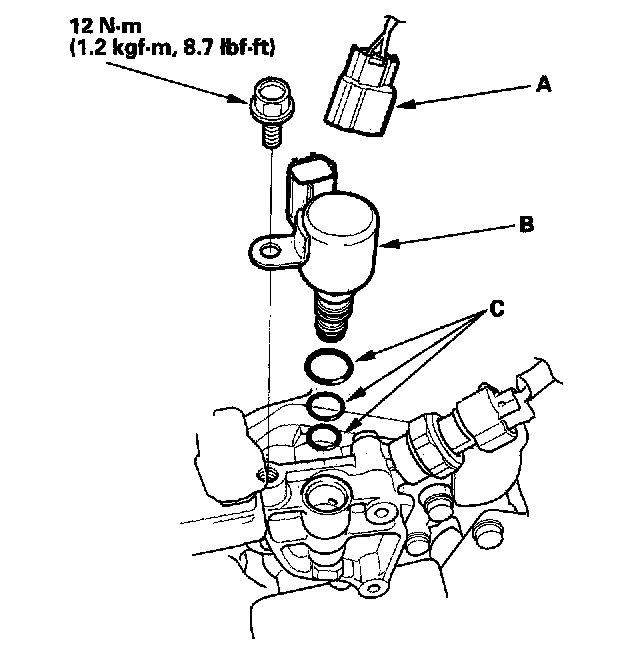 12 N·m
(1.2 kgf·m, 8.7 lbf·ft)

A

B

C