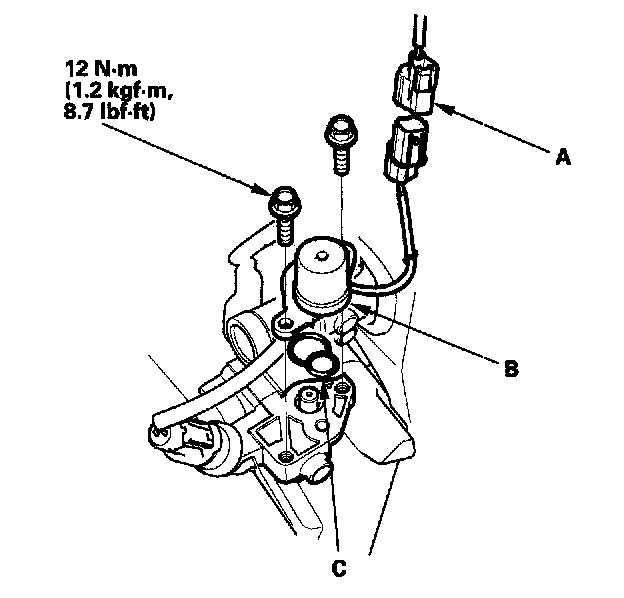 12 N·m
(1.2 kgf·m,
8.7 lbf·ft)

A

B

C