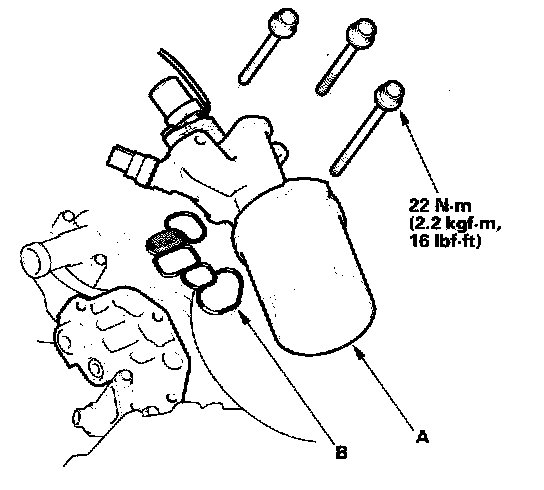 22 N·m
(2.2 kgf·m,
16 lbf·ft)

B

A