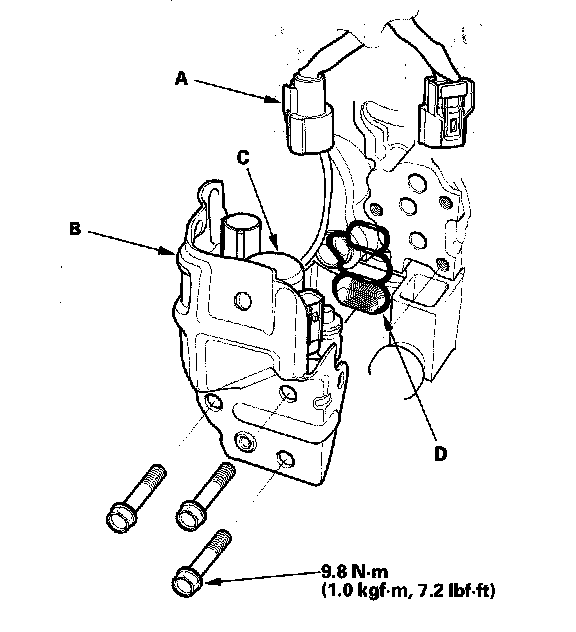 A

C

B

D

9.8 N·m
(1.0 kgf·m, 7.2 lbf·ft)