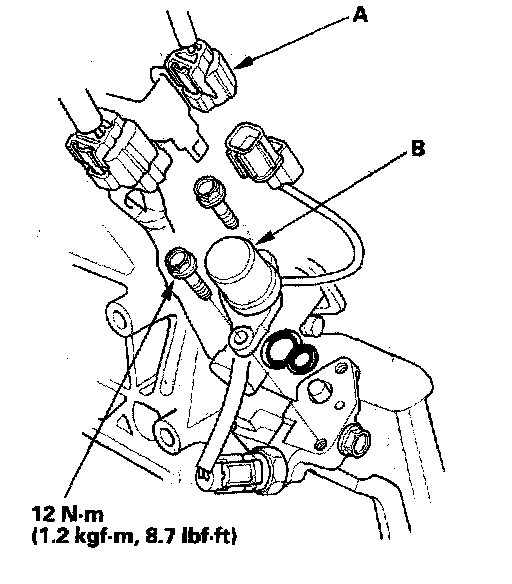 A

B

12 N·m
(1.2 kgf·m, 8.7 lbf·ft)