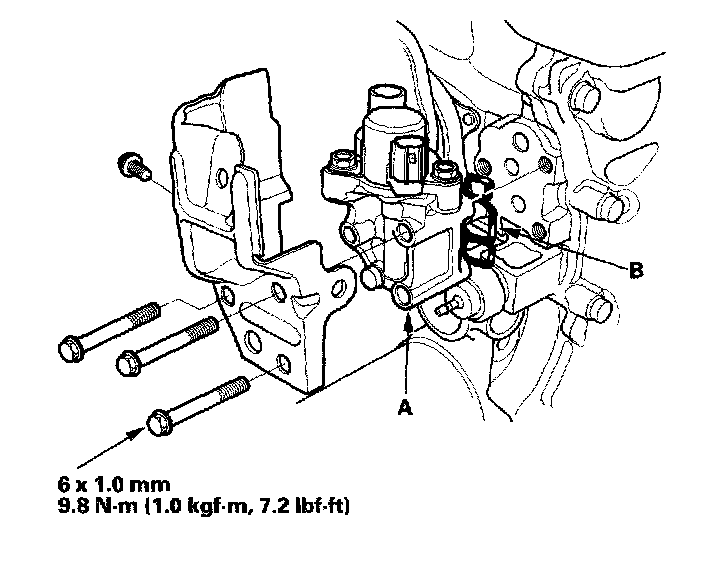 B

A

6 x 1.0 mm
9.8 N·m (1.0 kgf·m, 7.2 lbf·ft)