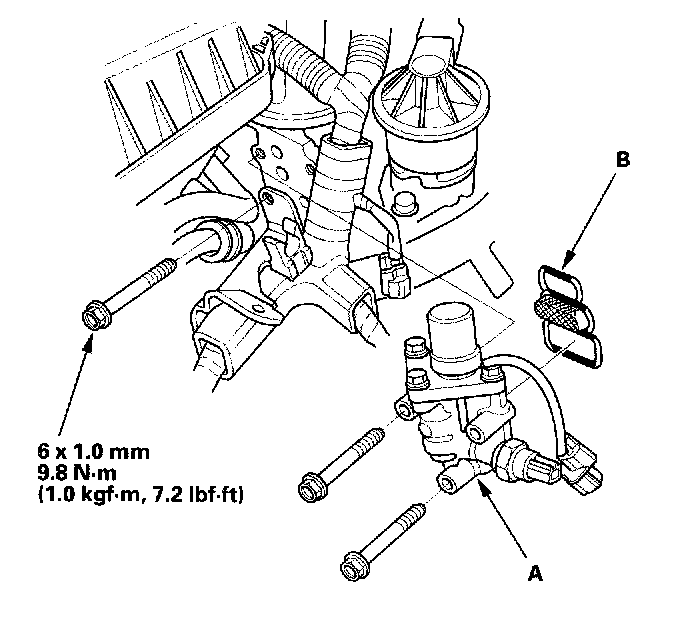 B

6 x 1.0 mm
9.8 N·m
(1.0 kgf·m, 7.2 lbf·ft)

A