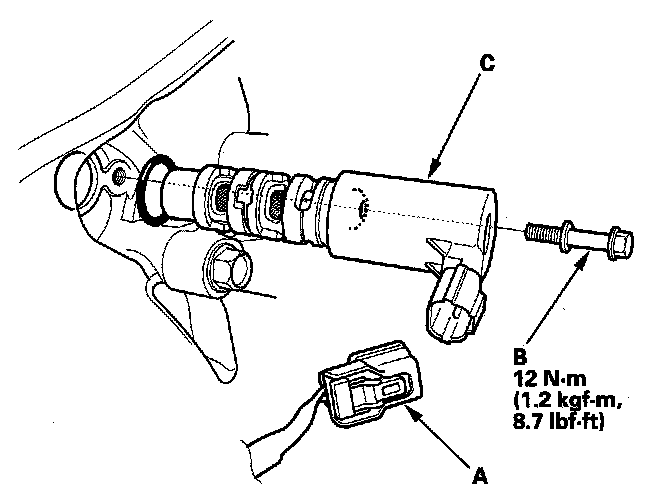 C

B
12 N·m
(1.2 kgf·m,
8.7 lbf·ft)

A