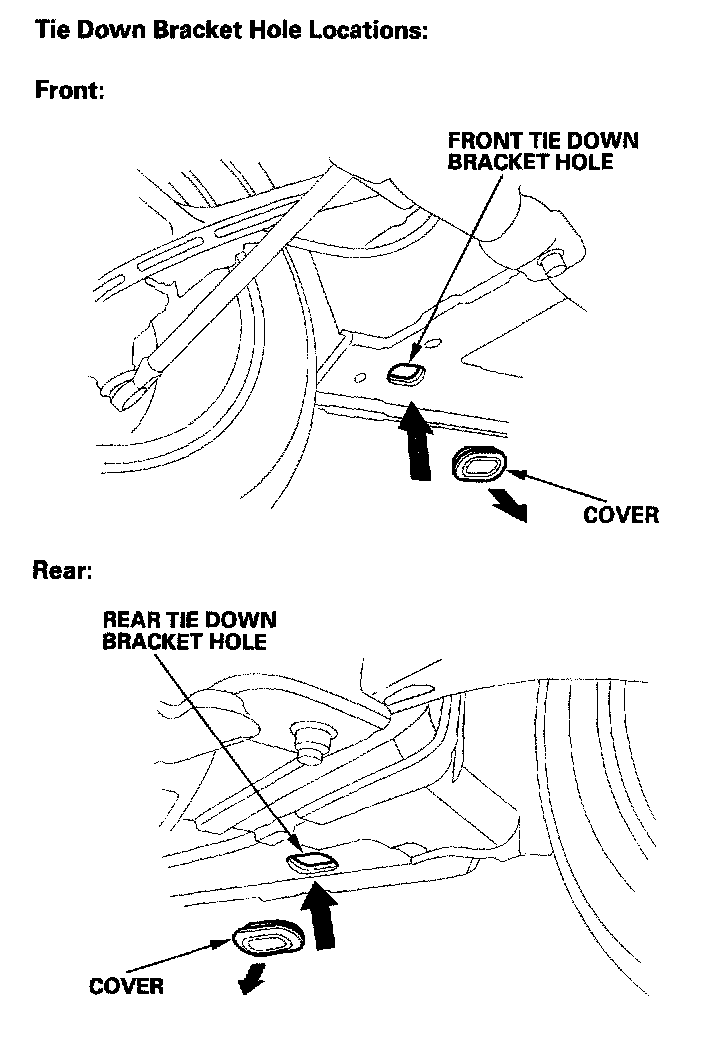 Tie Down Bracket Hole Locations:

Front:

FRONT TIE DOWN BRACKET HOLE

COVER

Rear:

REAR TIE DOWN BRACKET HOLE

COVER