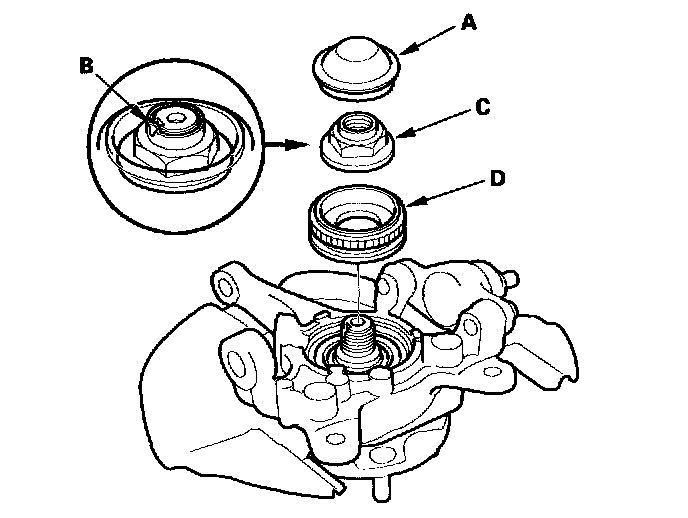 B

A

C

D