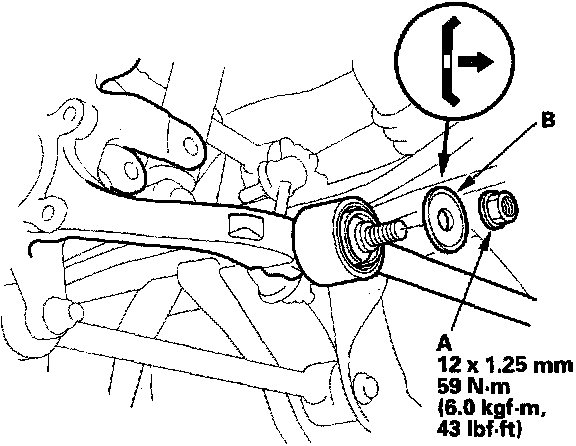 B

A
12 x 1.25 mm
59 N·m
(6.0 kgf·m,
43 lbf·ft)