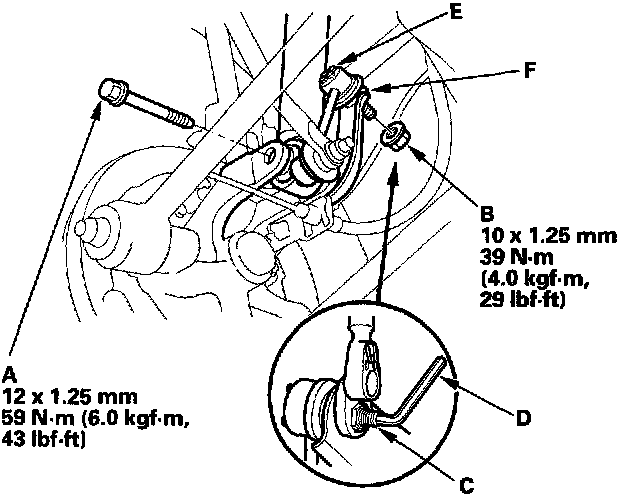 E

F

B
10 x 1.25 mm
39 N·m
(4.0 kgf·m,
29 lbf·ft)

A
12 x 1.25 mm
59 N·m (6.0 kgf·m,
43 lbf·ft)

D

C