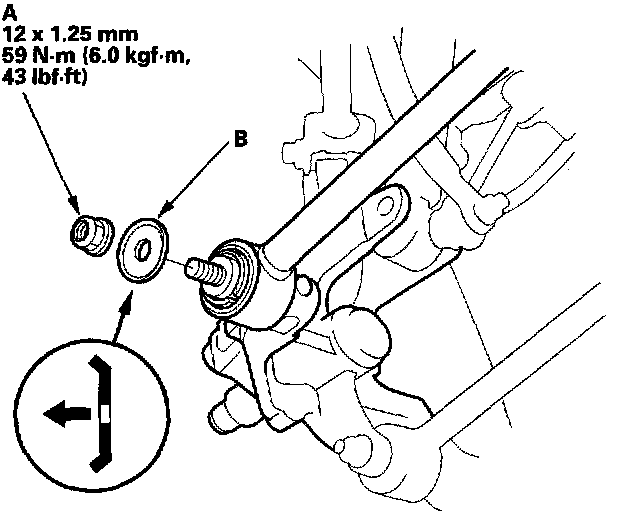 A
12 x 1.25 mm
59 N·m (6.0 kgf·m,
43 lbf·ft)

B