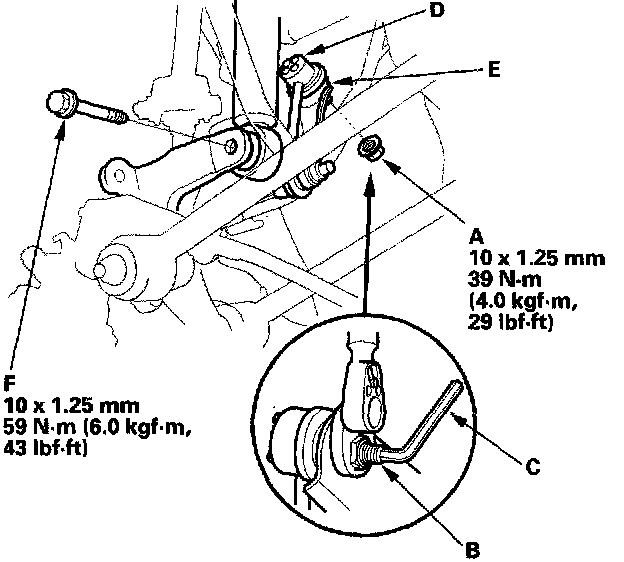 D

E

A
10 x 1.25 mm
39 N·m
(4.0 kgf·m,
29 lbf·ft)

F
10 x 1.25 mm
59 N·m (6.0 kgf·m,
43 lbf·ft)

C

B