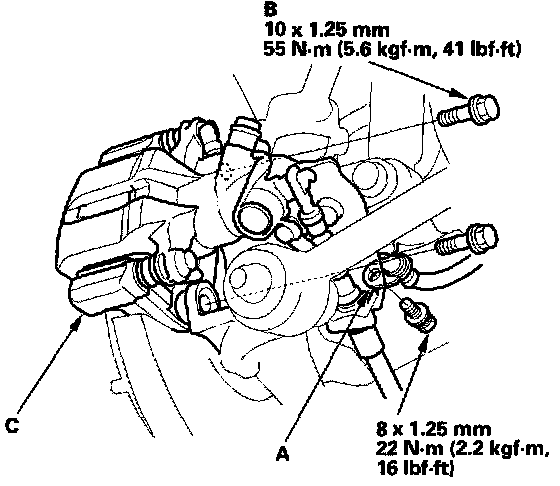 B
10 x 1.25 mm
55 N·m (5.6 kgf·m, 41 lbf·ft)

C

A

8 x 1.25 mm
22 N·m (2.2 kgf·m,
16 lbf·ft)