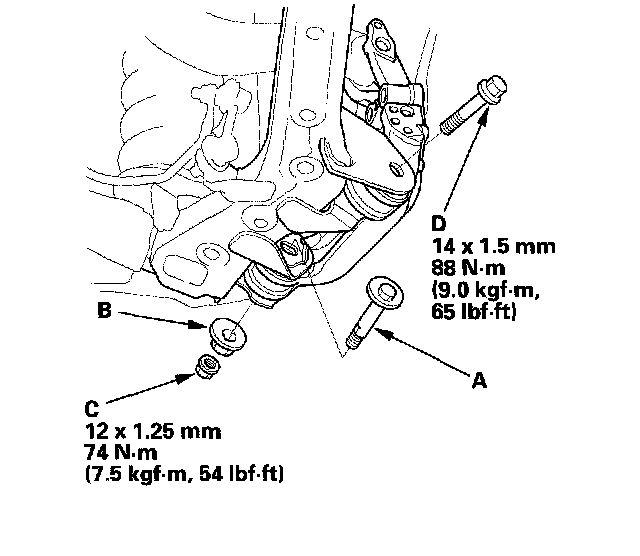 D
14 x 1.5 mm
88 N·m
(9.0 kgf·m,
65 lbf·ft)

B

A

C
12 x 1.25 mm
74 N·m
(7.5 kgf·m, 54 lbf·ft)