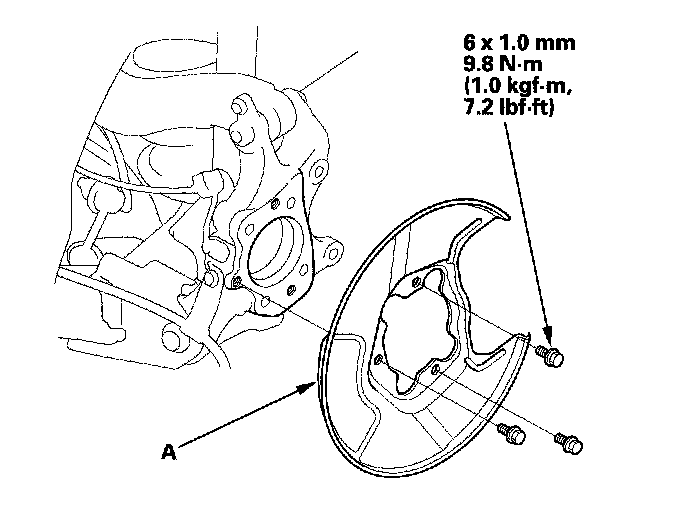 6 x 1.0 mm
9.8 N·m
(1.0 kgf·m,
7.2 lbf·ft)

A