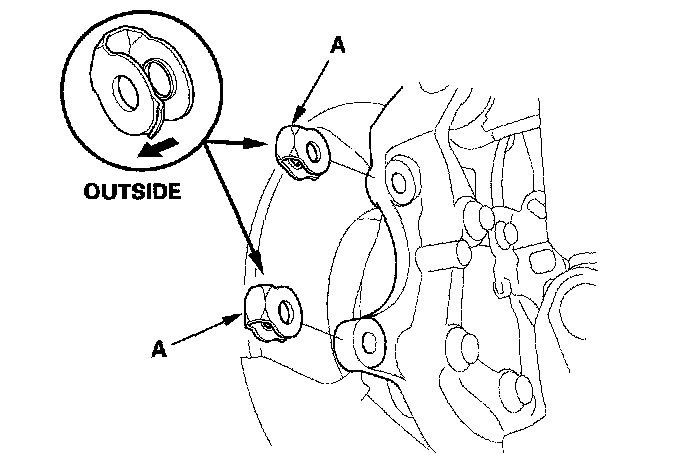 A
OUTSIDE
A