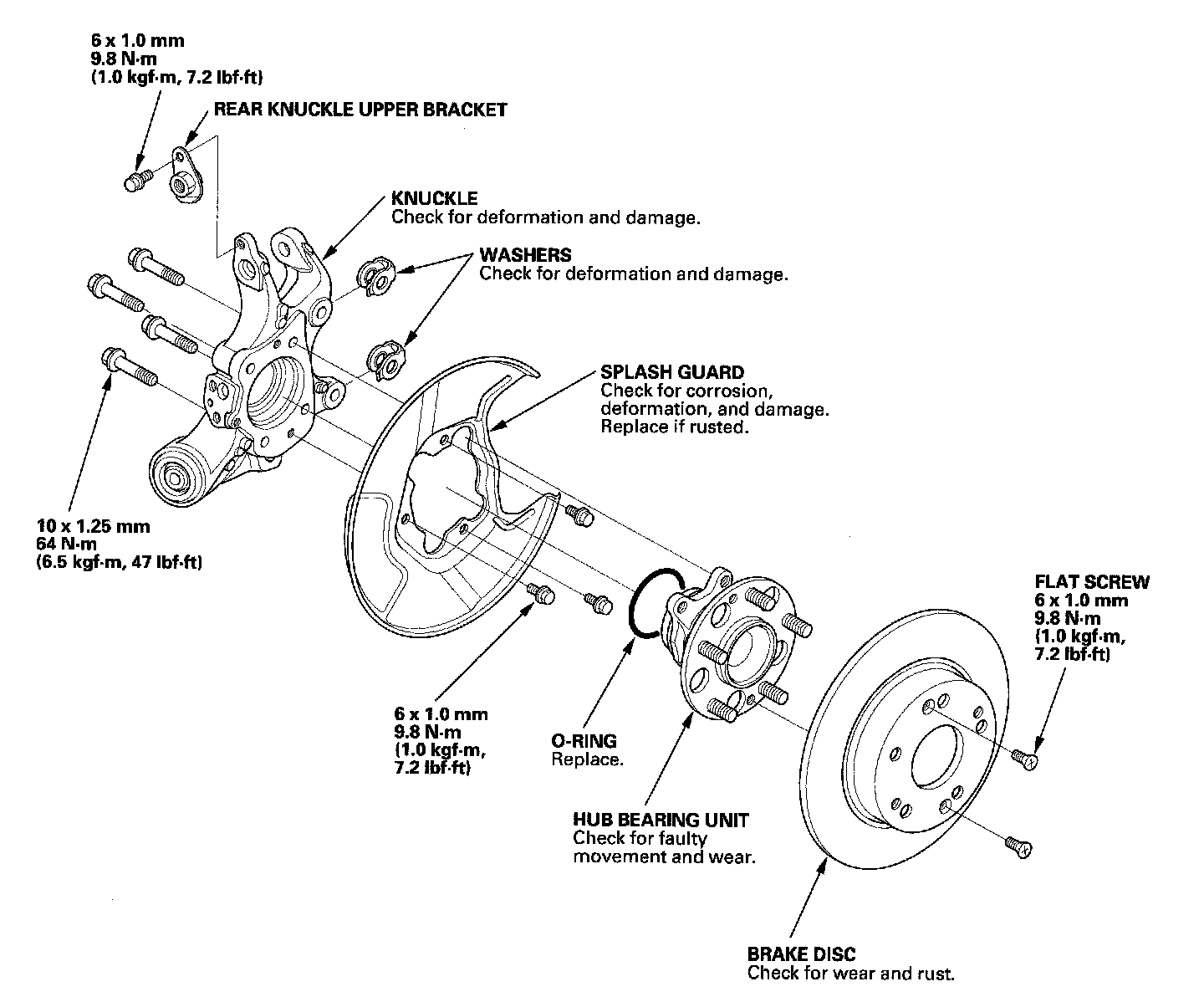 6 x 1.0 mm
9.8 N·m
(1.0 kgf·m, 7.2 lbf·ft)

REAR KNUCKLE UPPER BRACKET

KNUCKLE
Check for deformation and damage.

WASHERS
Check for deformation and damage.

SPLASH GUARD
Check for corrosion, deformation, and damage. Replace if rusted.

10 x 1.25 mm
64 N·m
(6.5 kgf·m, 47 lbf·ft)

FLAT SCREW
6 x 1.0 mm
9.8 N·m
(1.0 kgf·m, 7.2 lbf·ft)

6 x 1.0 mm
9.8 N·m
(1.0 kgf·m, 7.2 lbf·ft)

O-RING
Replace.

HUB BEARING UNIT
Check for faulty movement and wear.

BRAKE DISC
Check for wear and rust.