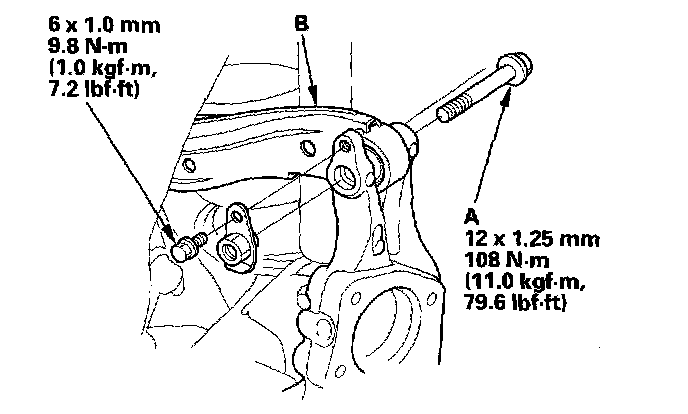 6 x 1.0 mm
9.8 N·m
(1.0 kgf·m,
7.2 lbf·ft)

B

A
12 x 1.25 mm
108 N·m
(11.0 kgf·m,
79.6 lbf·ft)