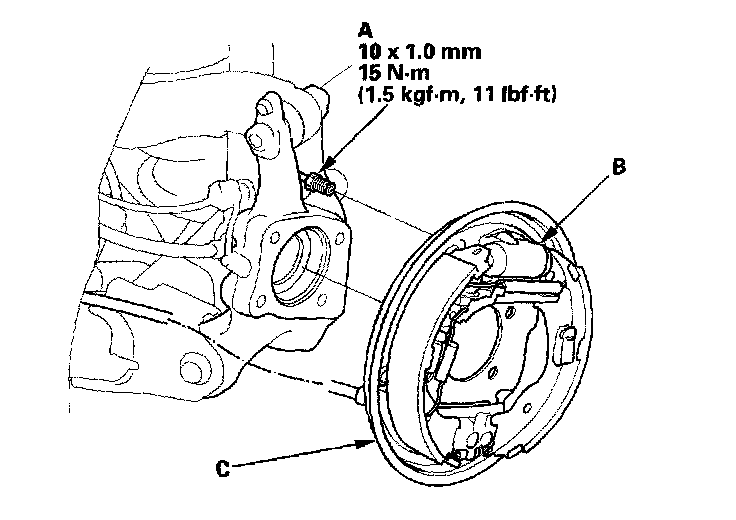 A
10 x 1.0 mm
15 N·m
(1.5 kgf·m, 11 lbf·ft)

B

C