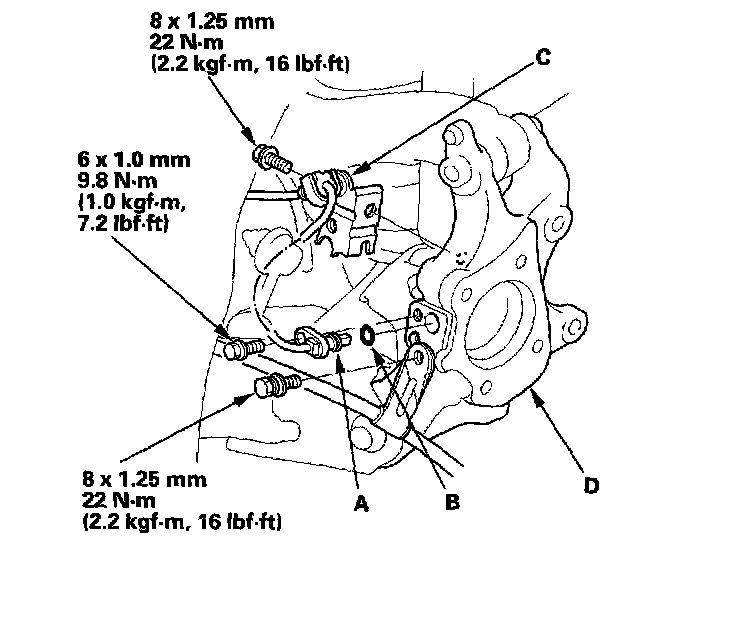 8 x 1.25 mm
22 N·m
(2.2 kgf·m, 16 lbf·ft)

C

6 x 1.0 mm
9.8 N·m
(1.0 kgf·m,
7.2 lbf·ft)

8 x 1.25 mm
22 N·m
(2.2 kgf·m, 16 lbf·ft)

A

B

D