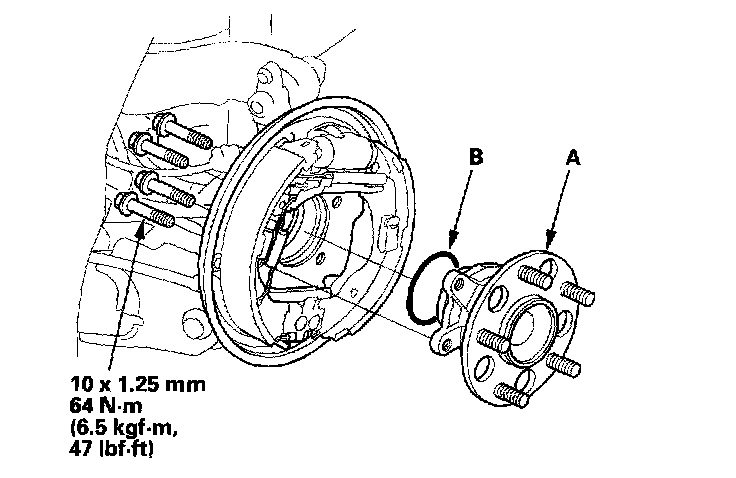 B

A

10 x 1.25 mm
64 N·m
(6.5 kgf·m,
47 lbf·ft)