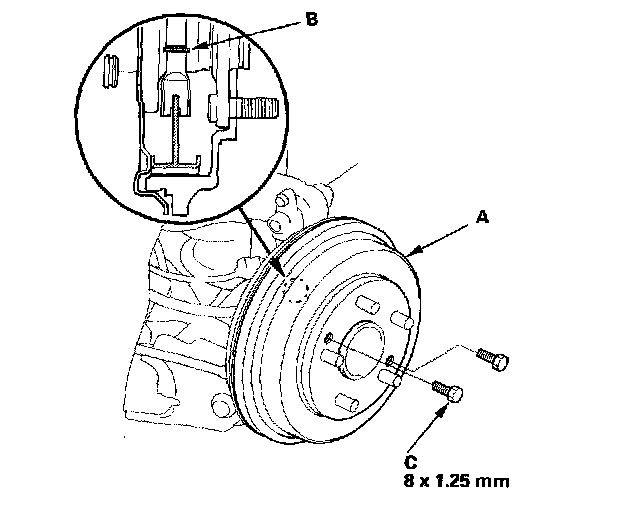 B

A

C
8 x 1.25 mm